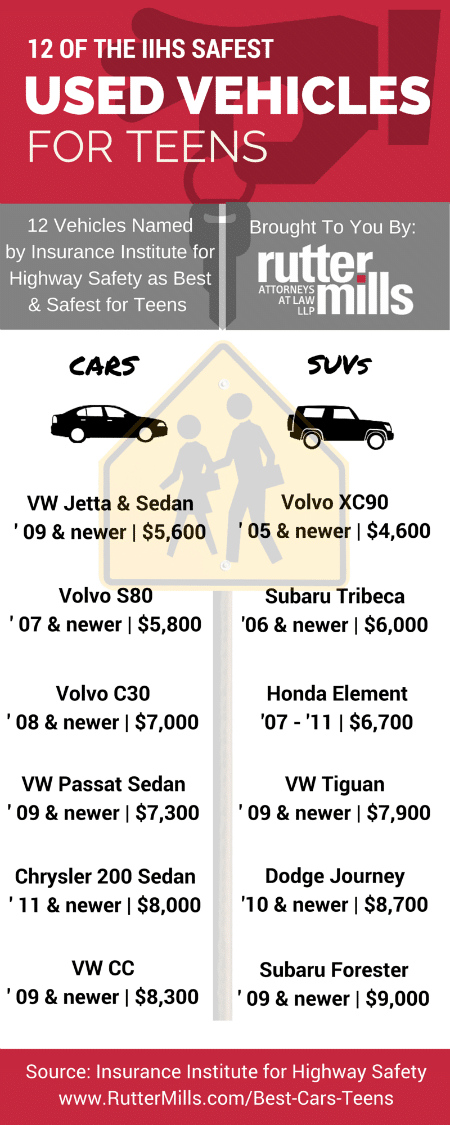 12 OF THE IIHS SAFEST
USED VEHICLES
FOR TEENS

12 Vehicles Named by Insurance Institute for Highway Safety as Best & Safest for Teens

Brought To You By:
rutter mills
ATTORNEYS AT LAW LLP

CARS

VW Jetta & Sedan
' 09 & newer | $5,600

Volvo S80
' 07 & newer | $5,800

Volvo C30
' 08 & newer | $7,000

VW Passat Sedan
' 09 & newer | $7,300

Chrysler 200 Sedan
' 11 & newer | $8,000

VW CC
' 09 & newer | $8,300

SUVS

Volvo XC90
' 05 & newer | $4,600

Subaru Tribeca
'06 & newer | $6,000

Honda Element
'07 - '11 | $6,700

VW Tiguan
' 09 & newer | $7,900

Dodge Journey
'10 & newer | $8,700

Subaru Forester
' 09 & newer | $9,000

Source: Insurance Institute for Highway Safety
www.RutterMills.com/Best-Cars-Teens